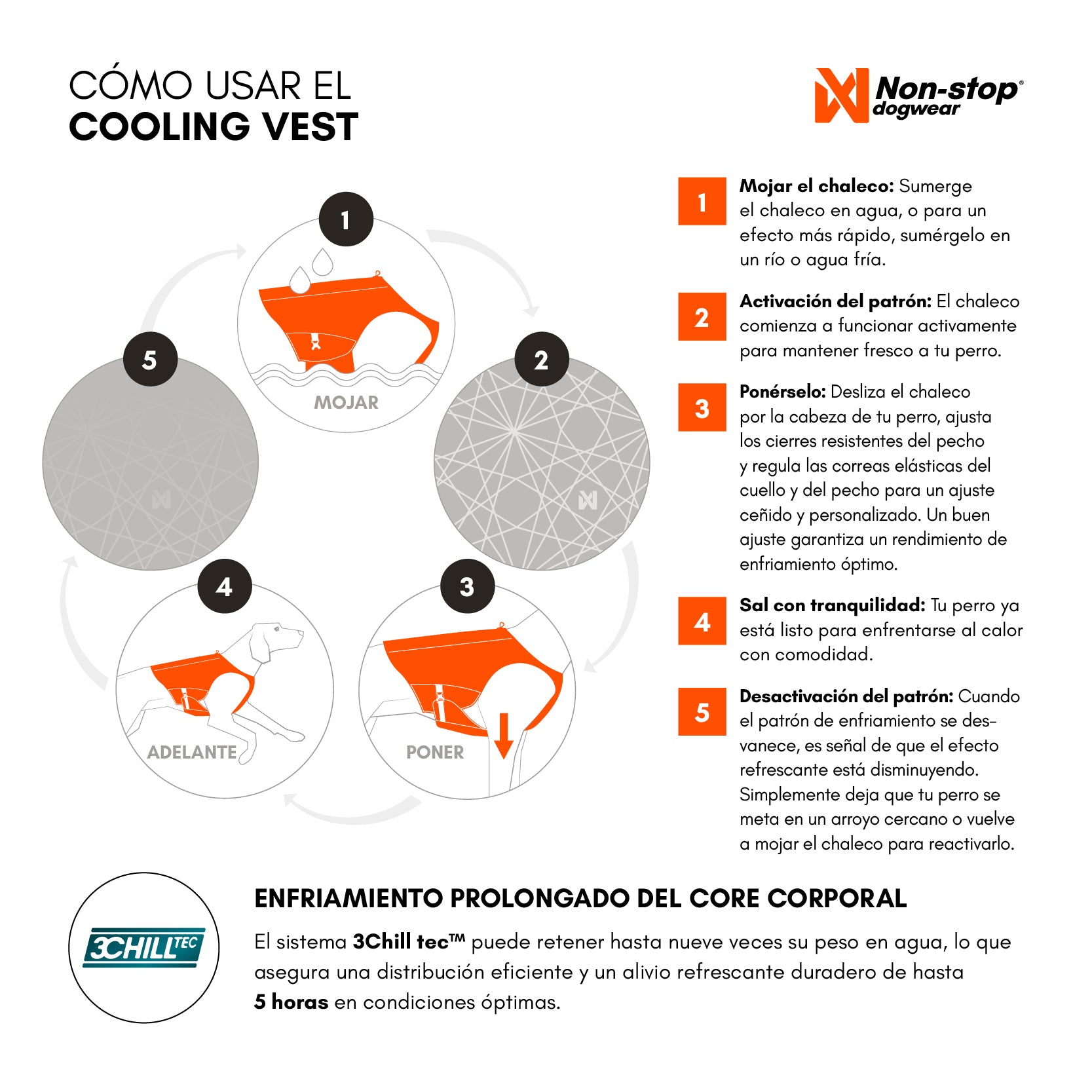 CÓMO USAR EL
COOLING VEST

Non-stop® dogwear

1
MOJAR

2

3
PONER

4
ADELANTE

5

1 **Mojar el chaleco:** Sumerge el chaleco en agua, o para un efecto más rápido, sumérgelo en un río o agua fría.

2 **Activación del patrón:** El chaleco comienza a funcionar activamente para mantener fresco a tu perro.

3 **Ponérselo:** Desliza el chaleco por la cabeza de tu perro, ajusta los cierres resistentes del pecho y regula las correas elásticas del cuello y del pecho para un ajuste ceñido y personalizado. Un buen ajuste garantiza un rendimiento de enfriamiento óptimo.

4 **Sal con tranquilidad:** Tu perro ya está listo para enfrentarse al calor con comodidad.

5 **Desactivación del patrón:** Cuando el patrón de enfriamiento se desvanece, es señal de que el efecto refrescante está disminuyendo. Simplemente deja que tu perro se meta en un arroyo cercano o vuelve a mojar el chaleco para reactivarlo.

3CHILL TEC

ENFRIAMIENTO PROLONGADO DEL CORE CORPORAL

El sistema **3Chill tec™** puede retener hasta nueve veces su peso en agua, lo que asegura una distribución eficiente y un alivio refrescante duradero de hasta **5 horas** en condiciones óptimas.